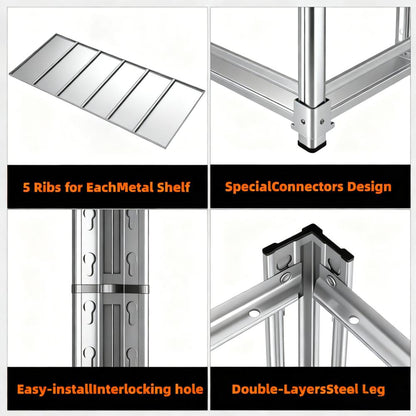 5 Ribs for EachMetal Shelf

SpecialConnectors Design

Easy-installInterlocking hole

Double-LayersSteel Leg